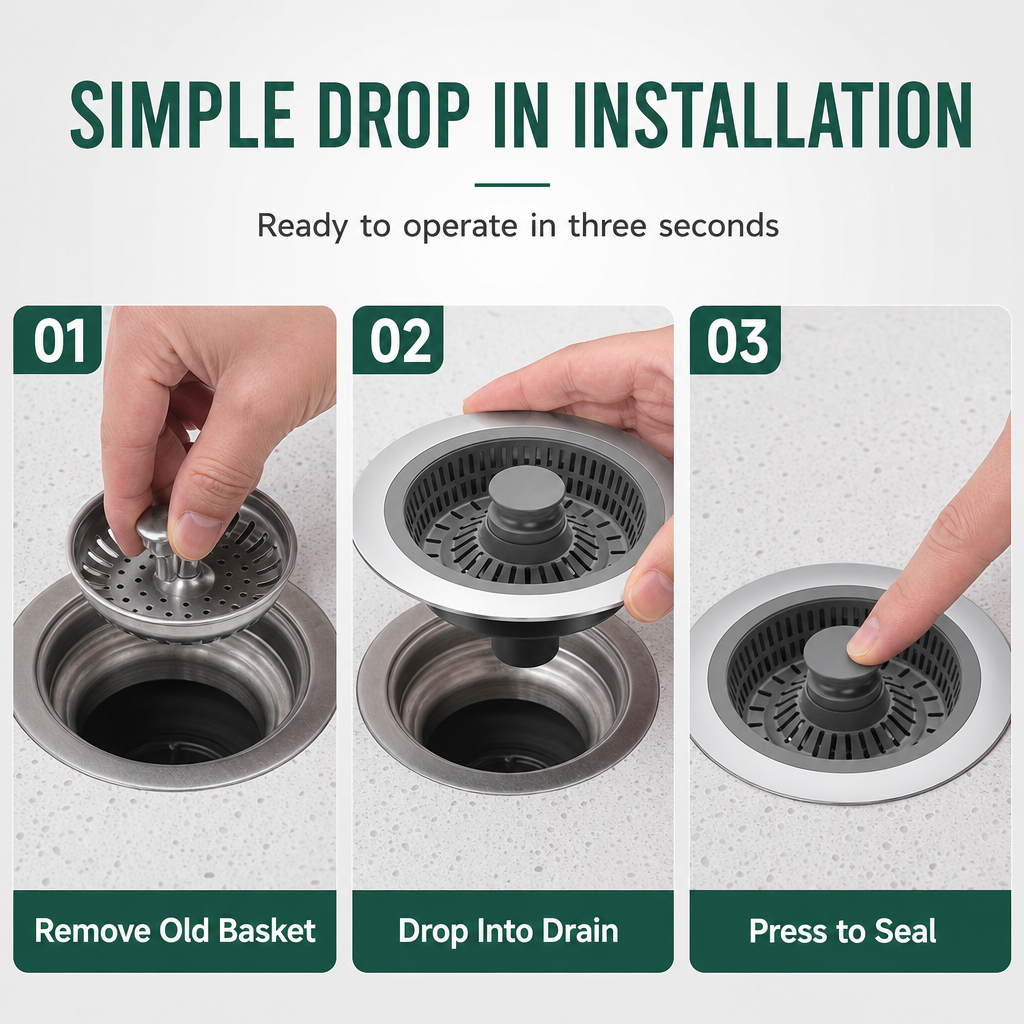 SIMPLE DROP IN INSTALLATION

Ready to operate in three seconds

01

Remove Old Basket

02

Drop Into Drain

03

Press to Seal