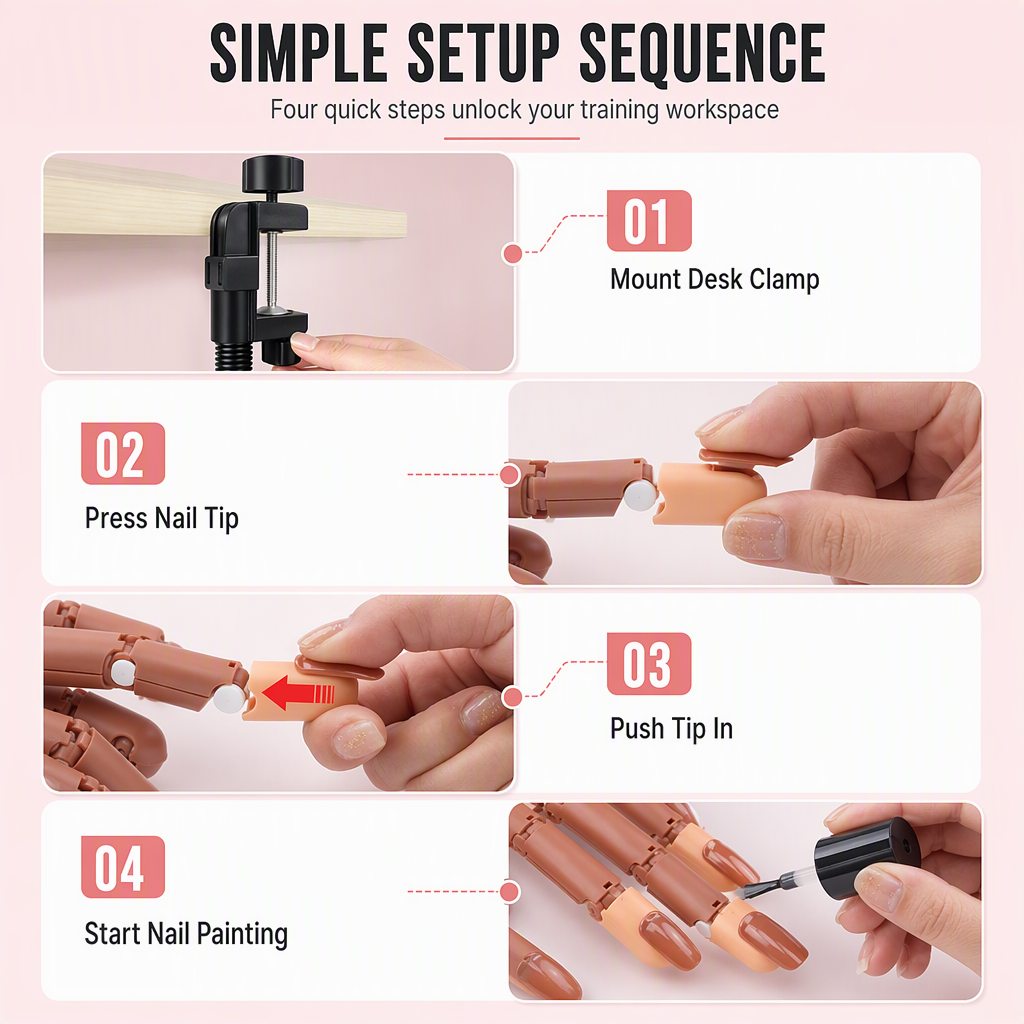 SIMPLE SETUP SEQUENCE

Four quick steps unlock your training workspace

01

Mount Desk Clamp

02

Press Nail Tip

03

Push Tip In

04

Start Nail Painting