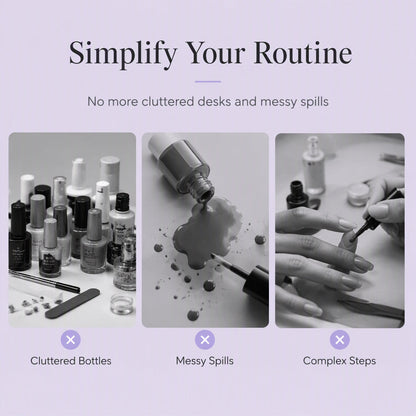 Simplify Your Routine

No more cluttered desks and messy spills

Cluttered Bottles

Messy Spills

Complex Steps