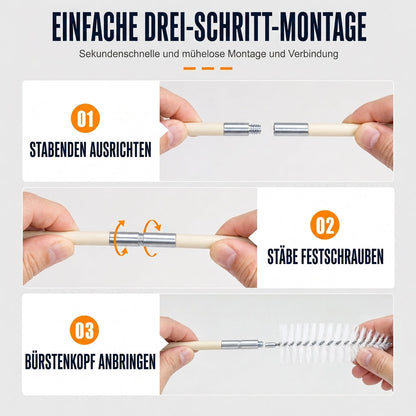 EINFACHE DREI-SCHRITT-MONTAGE

Sekundenschnelle und mühelose Montage und Verbindung

01
STABENDEN AUSRICHTEN

02
STÄBE FESTSCHRAUBEN

03
BÜRSTENKOPF ANBRINGEN