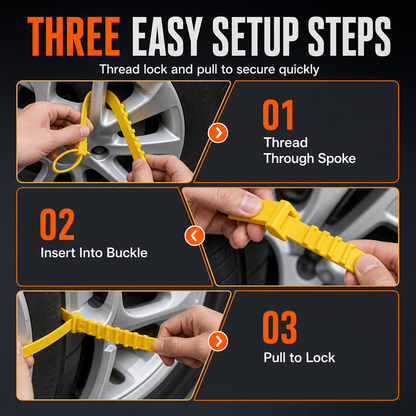 THREE EASY SETUP STEPS

Thread lock and pull to secure quickly

01
Thread Through Spoke

02
Insert Into Buckle

03
Pull to Lock