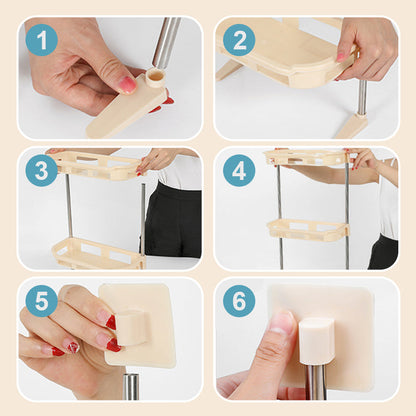 1

2

3

4

5

6