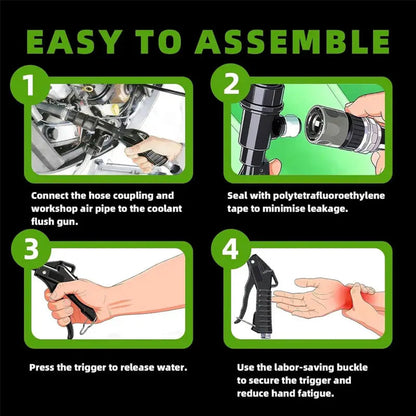 EASY TO ASSEMBLE

1

Connect the hose coupling and workshop air pipe to the coolant flush gun.

2

Seal with polytetrafluoroethylene tape to minimise leakage.

3

Press the trigger to release water.

4

Use the labor-saving buckle to secure the trigger and reduce hand fatigue.