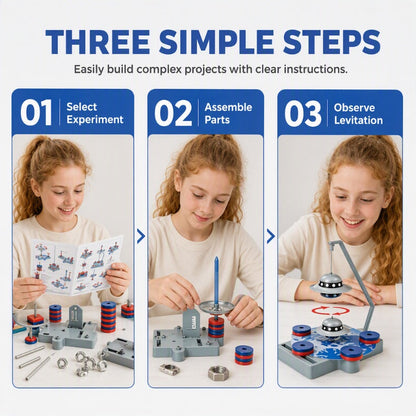 THREE SIMPLE STEPS

Easily build complex projects with clear instructions.

01 Select Experiment

02 Assemble Parts

03 Observe Levitation