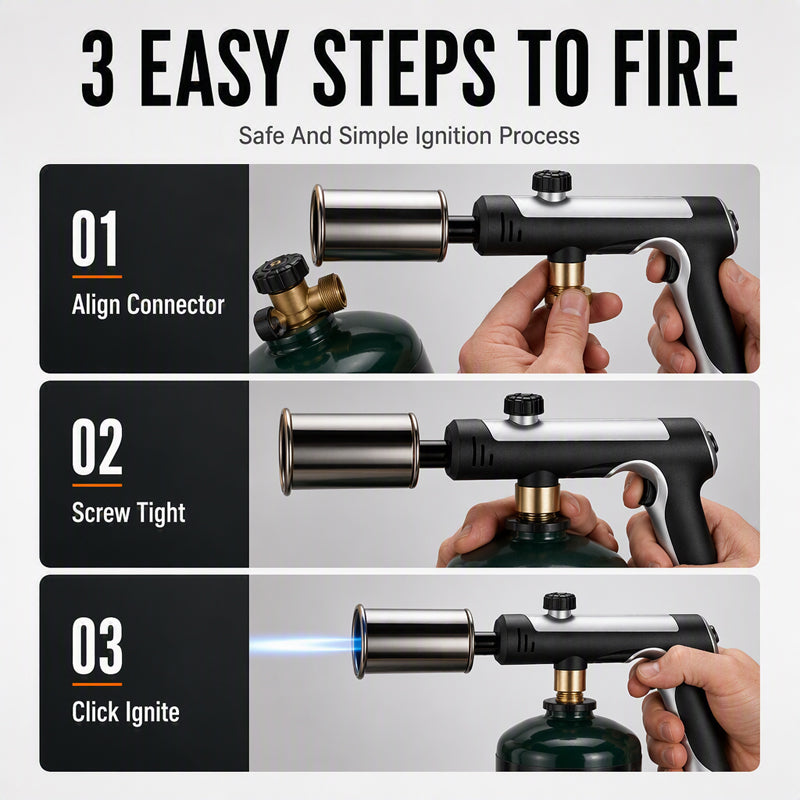 3 EASY STEPS TO FIRE

Safe And Simple Ignition Process

01

Align Connector

02

Screw Tight

03

Click Ignite