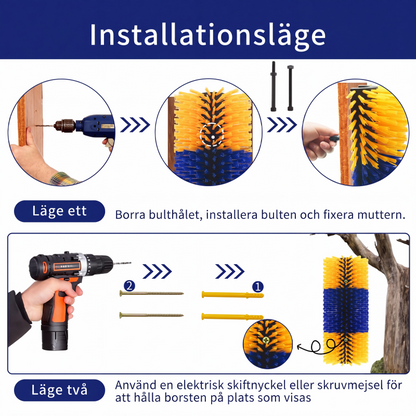 Installationsläge

Läge ett

Borra bulthålet, installera bulten och fixera muttern.

2

1

Läge två

Använd en elektrisk skiftnyckel eller skruvmejsel för att hålla borsten på plats som visas