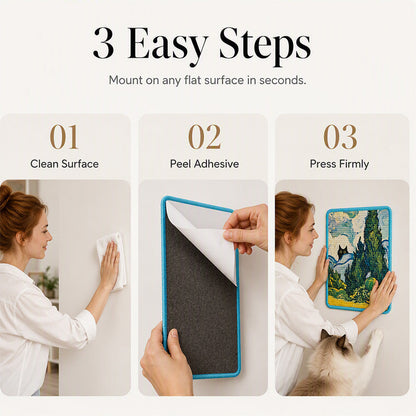 3 Easy Steps

Mount on any flat surface in seconds.

01
Clean Surface

02
Peel Adhesive

03
Press Firmly