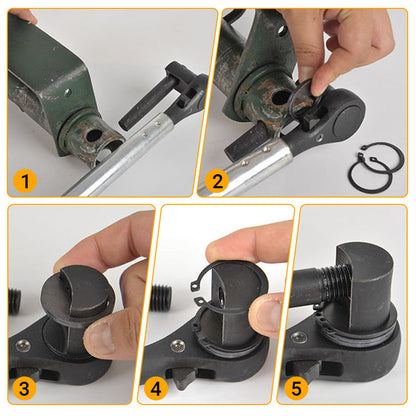 1

2

3

4

5