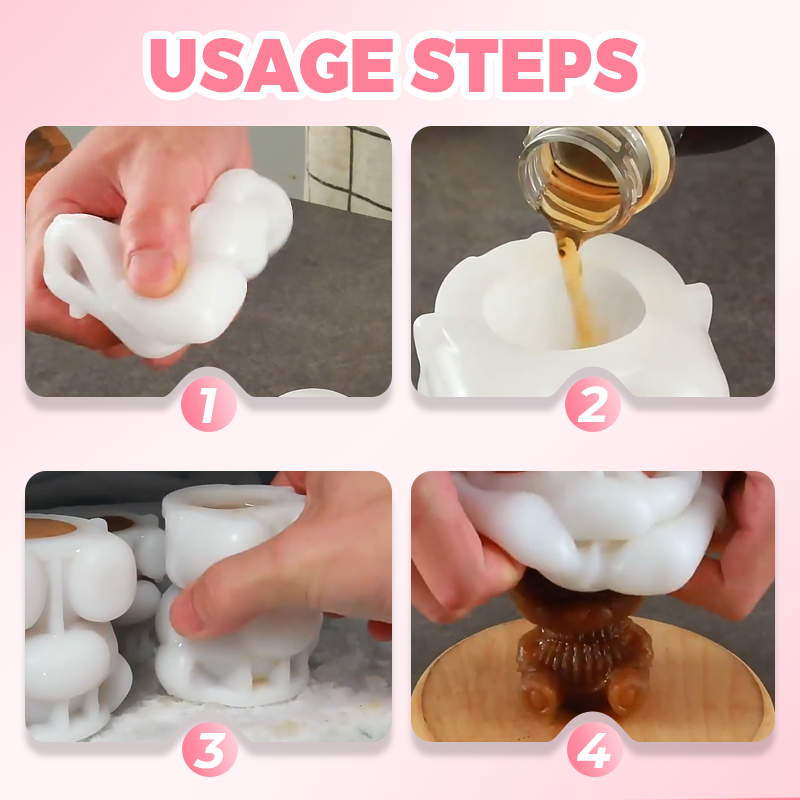 USAGE STEPS

1

2

3

4