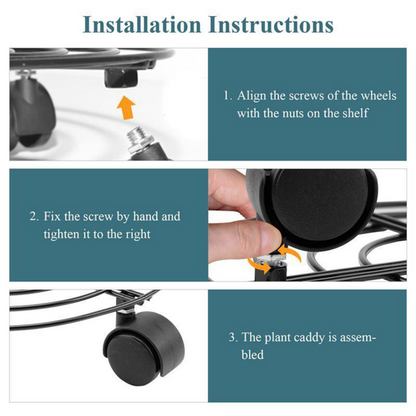 Installation Instructions

1. Align the screws of the wheels with the nuts on the shelf

2. Fix the screw by hand and tighten it to the right

3. The plant caddy is assembled