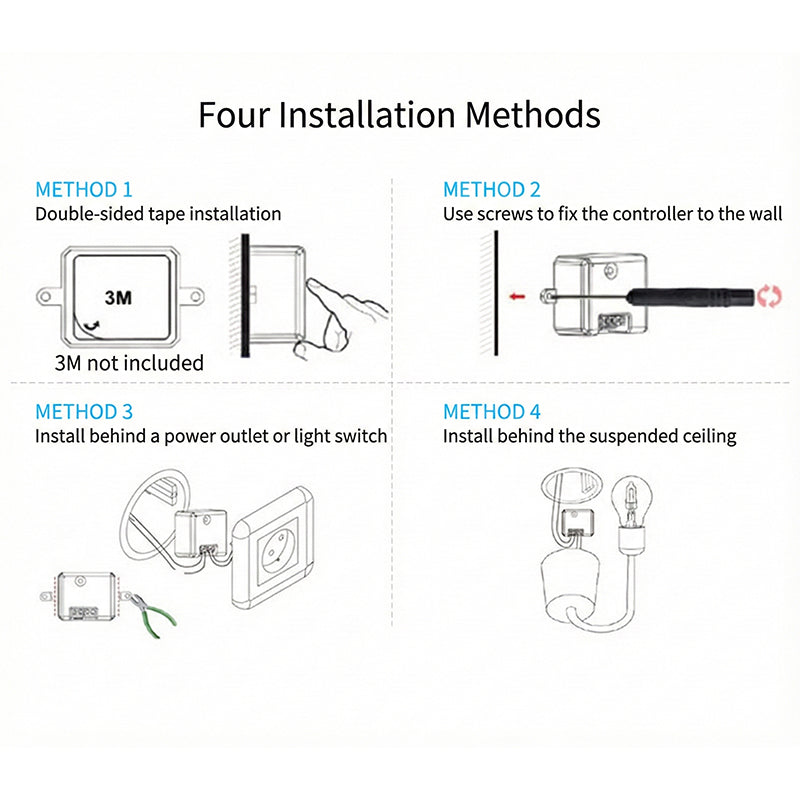 Four Installation Methods

METHOD 1
Double-sided tape installation

3M

3M not included

METHOD 2
Use screws to fix the controller to the wall

METHOD 3
Install behind a power outlet or light switch

METHOD 4
Install behind the suspended ceiling