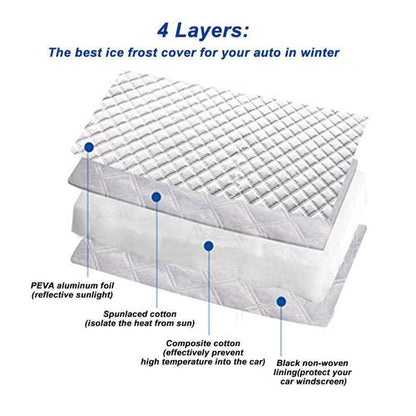 4 Layers:
The best ice frost cover for your auto in winter

PEVA aluminum foil
(reflective sunlight)

Spunlaced cotton
(isolate the heat from sun)

Composite cotton
(effectively prevent
high temperature into the car)

Black non-woven
lining(protect your
car windscreen)