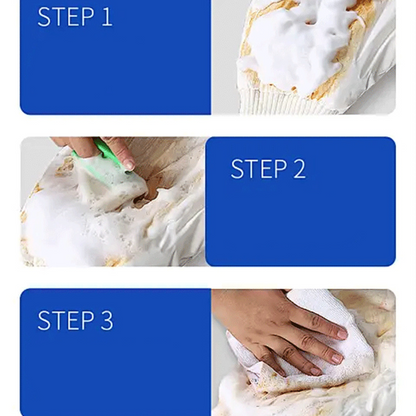 STEP 1

STEP 2

STEP 3