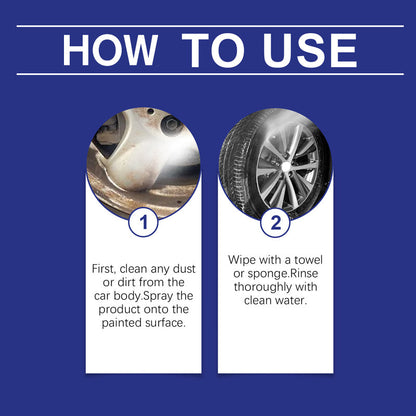 HOW TO USE

1

First, clean any dust or dirt from the car body.Spray the product onto the painted surface.

2

Wipe with a towel or sponge.Rinse thoroughly with clean water.