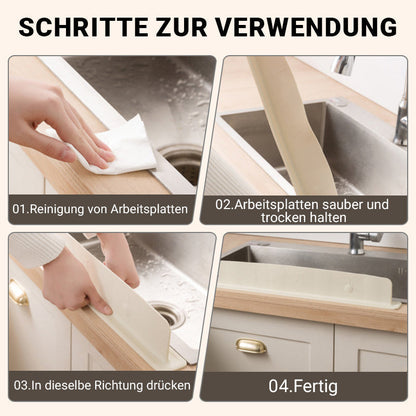 SCHRITTE ZUR VERWENDUNG

01.Reinigung von Arbeitsplatten

02.Arbeitsplatten sauber und trocken halten

03.In dieselbe Richtung drücken

04.Fertig