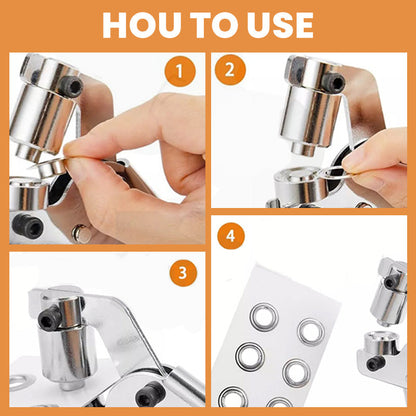 HOU TO USE

1

2

3

4