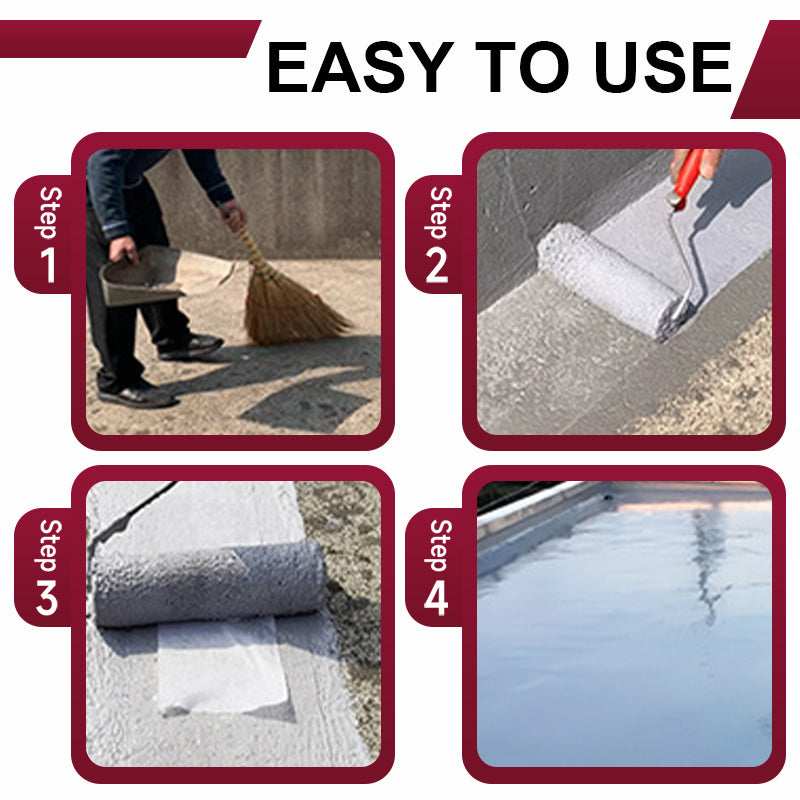 EASY TO USE

Step 1

Step 2

Step 3

Step 4