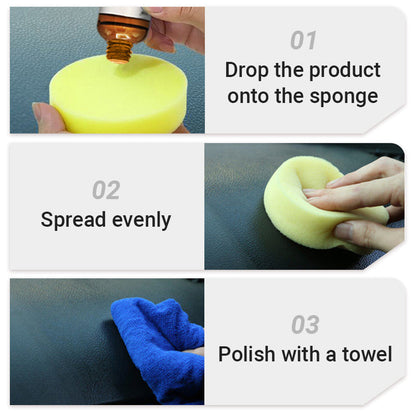 01
Drop the product onto the sponge

02
Spread evenly

03
Polish with a towel