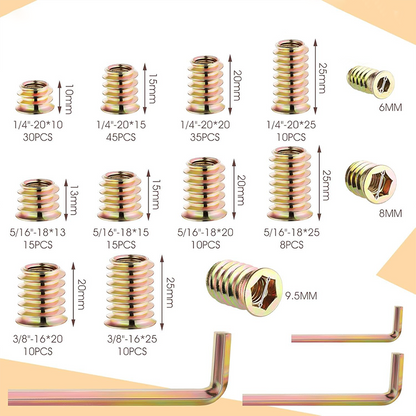 10mm
1/4"-20*10
30PCS

15mm
1/4"-20*15
45PCS

20mm
1/4"-20*20
35PCS

25mm
1/4"-20*25
10PCS

6MM

13mm
5/16"-18*13
15PCS

15mm
5/16"-18*15
15PCS

20mm
5/16"-18*20
10PCS

25mm
5/16"-18*25
8PCS

8MM

20mm
3/8"-16*20
10PCS

25mm
3/8"-16*25
10PCS

9.5MM