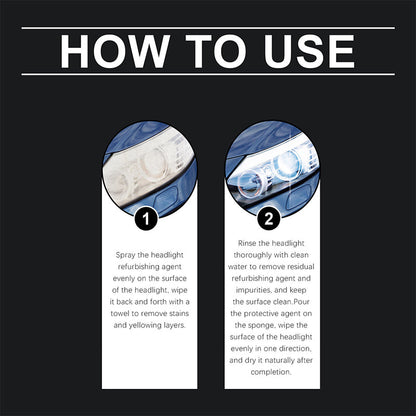 HOW TO USE

1

Spray the headlight refurbishing agent evenly on the surface of the headlight, wipe it back and forth with a towel to remove stains and yellowing layers.

2

Rinse the headlight thoroughly with clean water to remove residual refurbishing agent and impurities, and keep the surface clean.Pour the protective agent on the sponge, wipe the surface of the headlight evenly in one direction, and dry it naturally after completion.