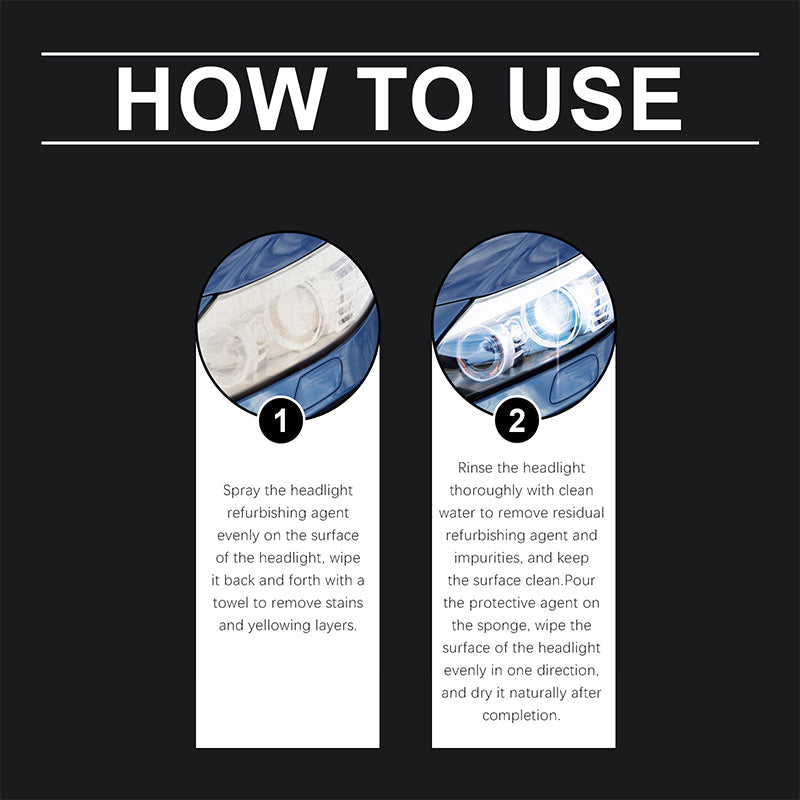 HOW TO USE

1

Spray the headlight refurbishing agent evenly on the surface of the headlight, wipe it back and forth with a towel to remove stains and yellowing layers.

2

Rinse the headlight thoroughly with clean water to remove residual refurbishing agent and impurities, and keep the surface clean.Pour the protective agent on the sponge, wipe the surface of the headlight evenly in one direction, and dry it naturally after completion.