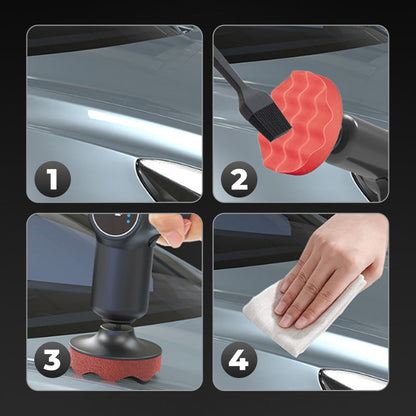 1

2

3

4