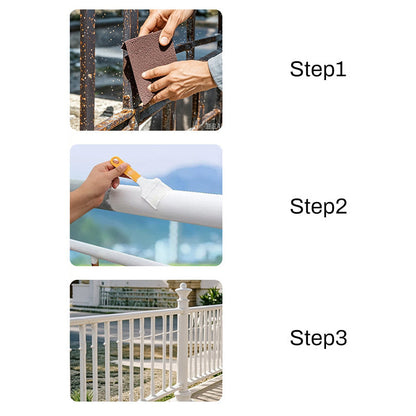 Step1

Step2

Step3