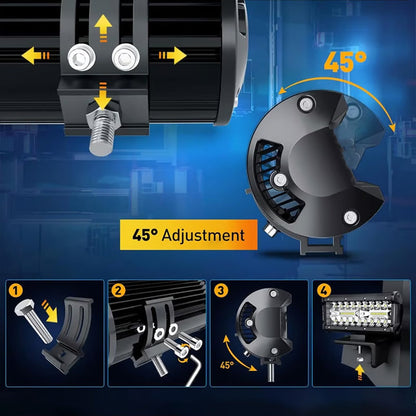 45°

45° Adjustment

1

2

3

45°

4