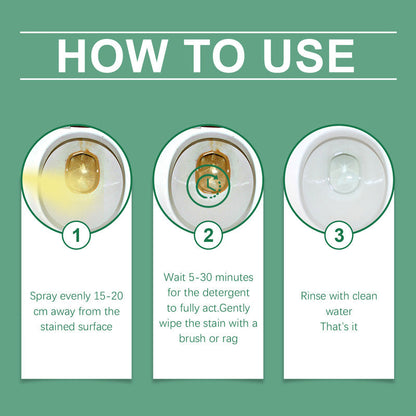 HOW TO USE

1

Spray evenly 15-20 cm away from the stained surface

2

Wait 5-30 minutes for the detergent to fully act.Gently wipe the stain with a brush or rag

3

Rinse with clean water
That's it