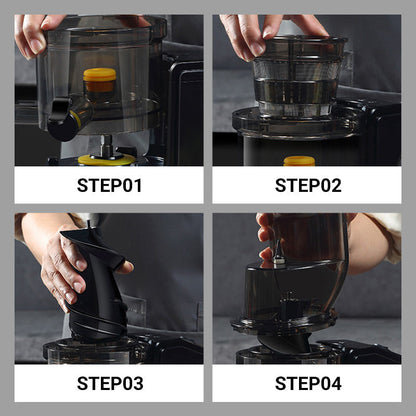 STEP01

STEP02

STEP03

STEP04