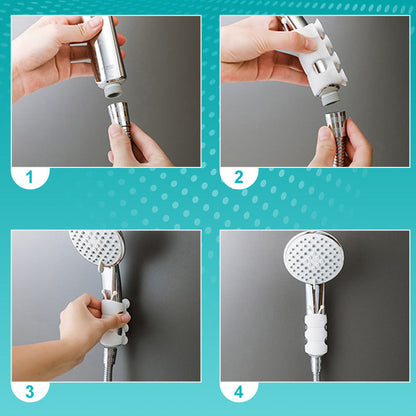 1

2

3

4