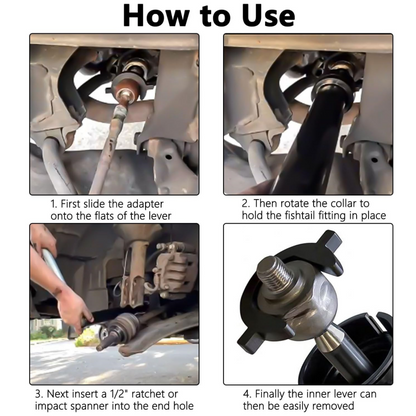 How to Use

1. First slide the adapter onto the flats of the lever

2. Then rotate the collar to hold the fishtail fitting in place

3. Next insert a 1/2" ratchet or impact spanner into the end hole

4. Finally the inner lever can then be easily removed