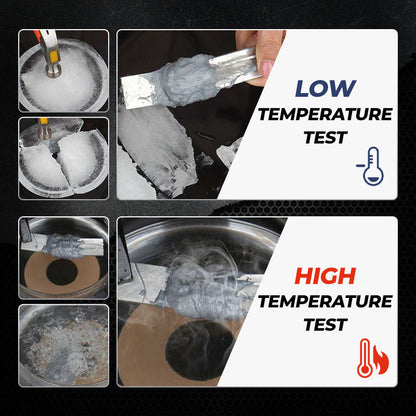 LOW
TEMPERATURE
TEST

HIGH
TEMPERATURE
TEST