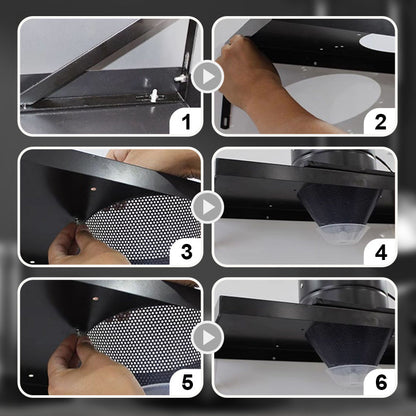 1
2
3
4
5
6