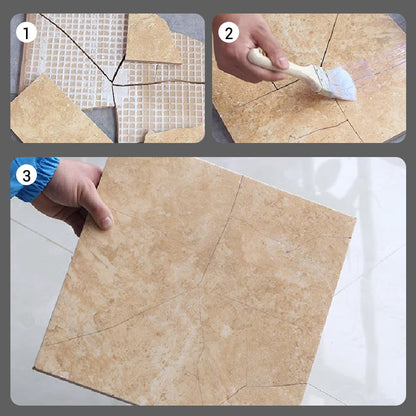 1

2

3