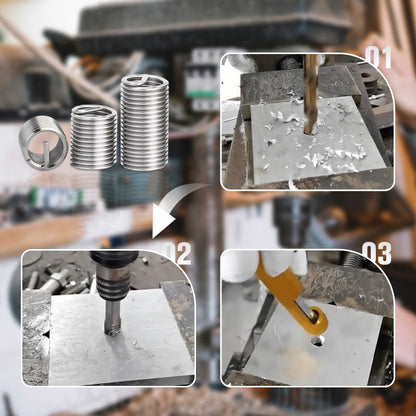 01

02

03