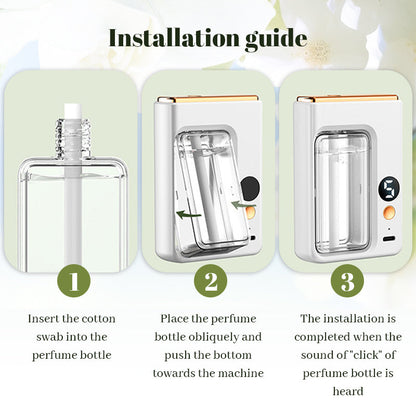 Installation guide

5

1

Insert the cotton swab into the perfume bottle

2

Place the perfume bottle obliquely and push the bottom towards the machine

3

The installation is completed when the sound of "click" of perfume bottle is heard