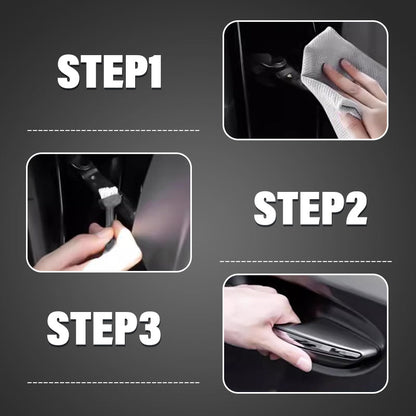 STEP1

STEP2

STEP3