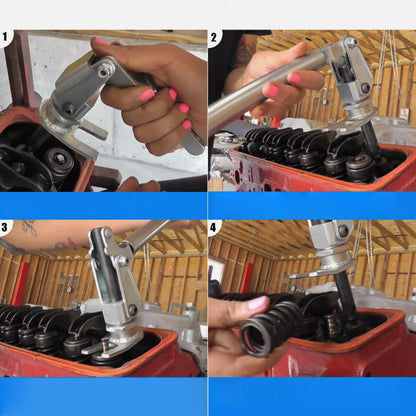 1

2

3

4