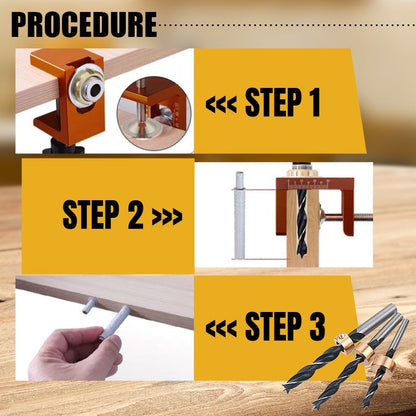 PROCEDURE

<<< STEP 1

STEP 2 >>>

<<< STEP 3