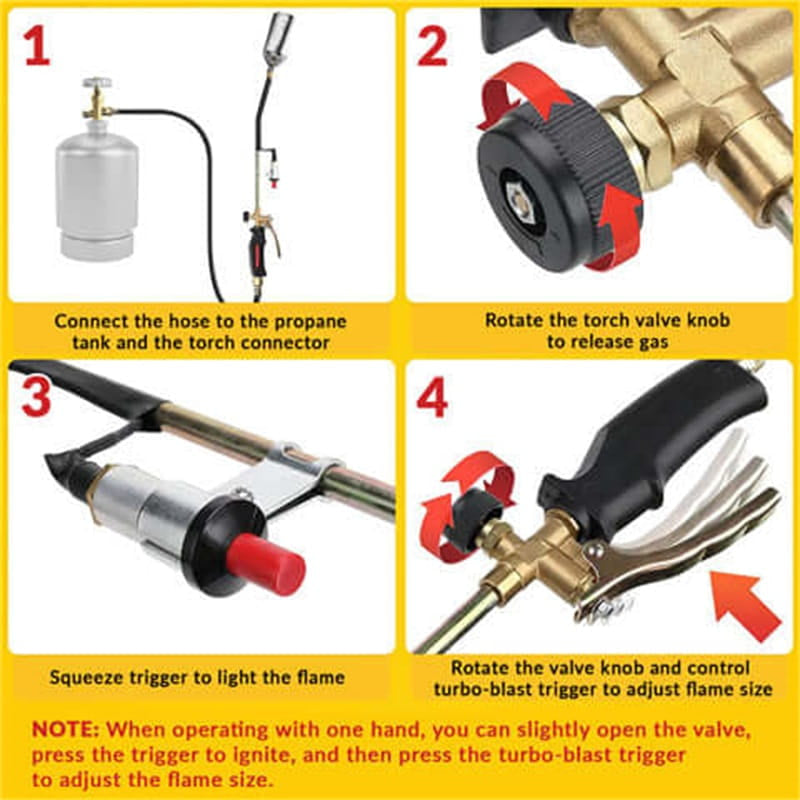 1

Connect the hose to the propane tank and the torch connector

2

Rotate the torch valve knob to release gas

3

Squeeze trigger to light the flame

4

Rotate the valve knob and control turbo-blast trigger to adjust flame size

NOTE: When operating with one hand, you can slightly open the valve, press the trigger to ignite, and then press the turbo-blast trigger to adjust the flame size.