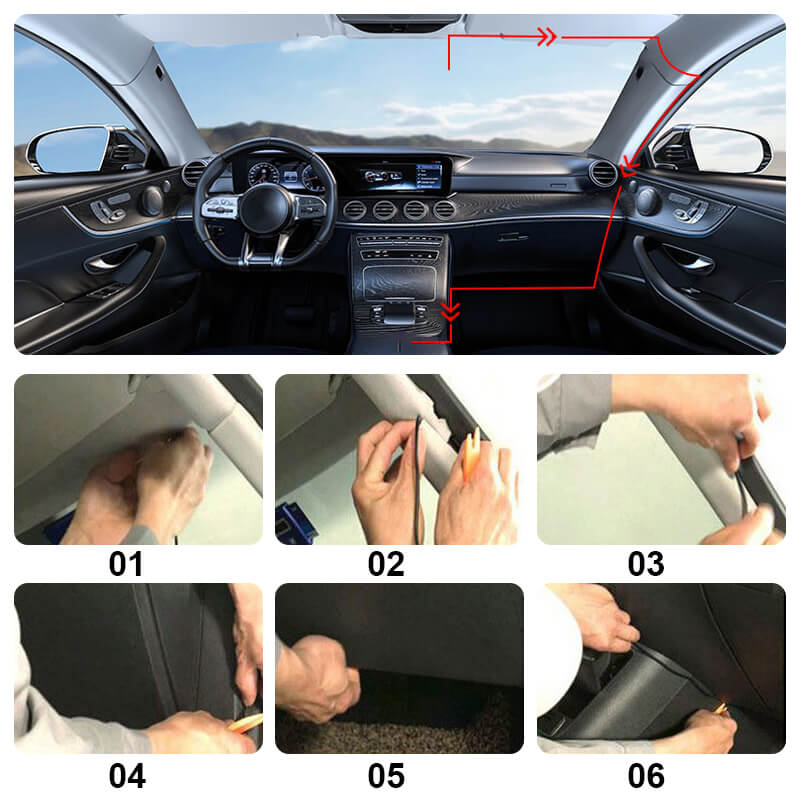 01

02

03

04

05

06