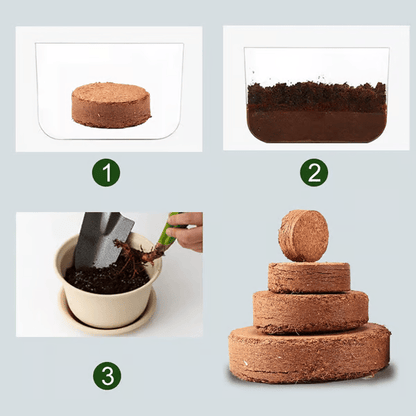 1

2

3