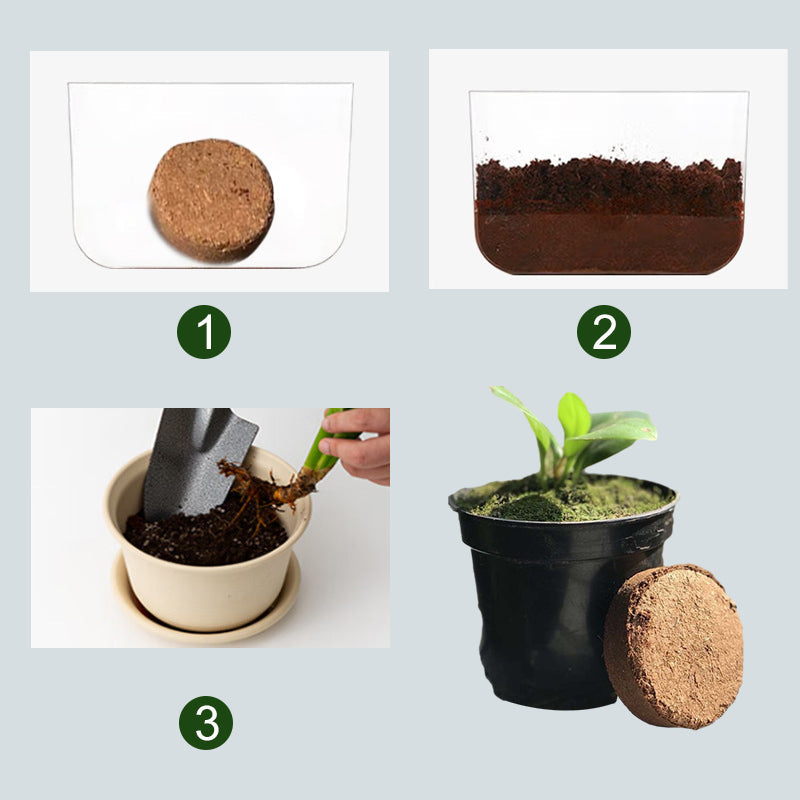 1

2

3