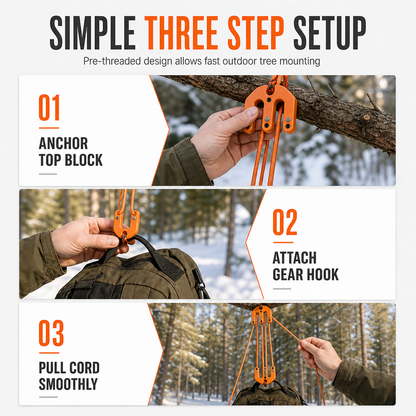 SIMPLE THREE STEP SETUP

Pre-threaded design allows fast outdoor tree mounting

01

ANCHOR
TOP BLOCK

02

ATTACH
GEAR HOOK

03

PULL CORD
SMOOTHLY