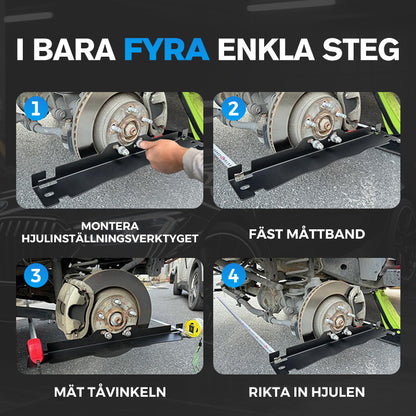 I BARA FYRA ENKLA STEG

1

MONTERA HJULINSTÄLLNINGSVERKTYGET

2

FÄST MÅTTBAND

3

MÄT TÅVINKELN

4

RIKTA IN HJULEN