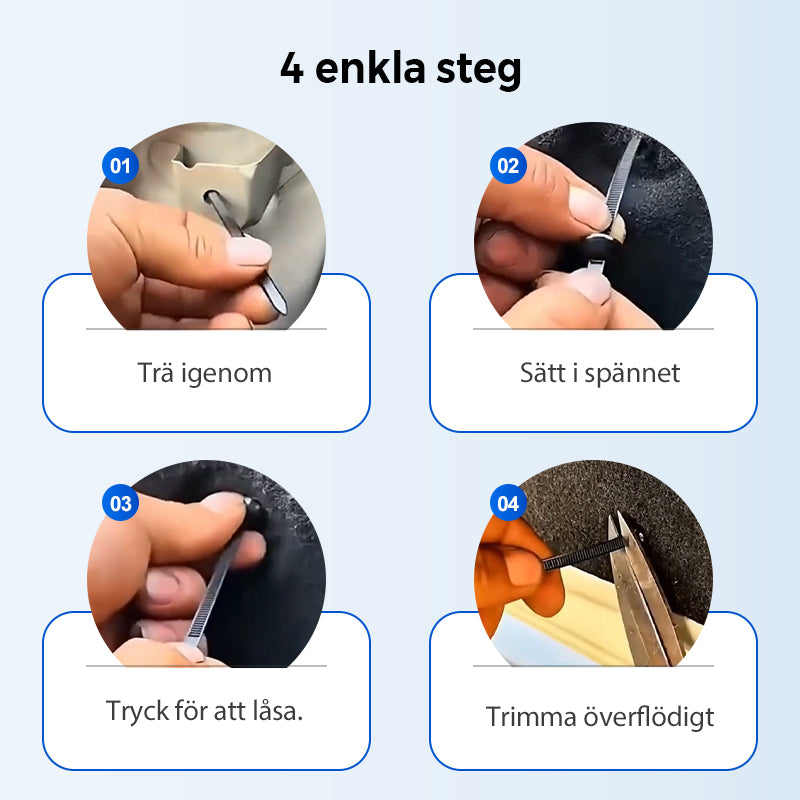 4 enkla steg

01

Trä igenom

02

Sätt i spännet

03

Tryck för att låsa.

04

Trimma överflödigt