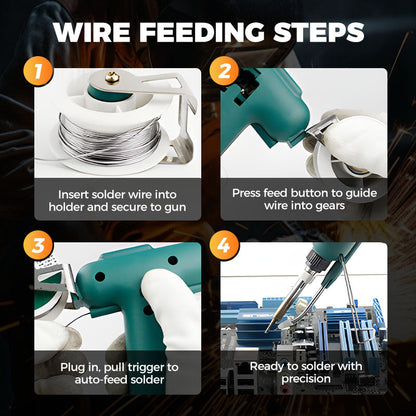 WIRE FEEDING STEPS

1

Insert solder wire into holder and secure to gun

2

Press feed button to guide wire into gears

3

Plug in, pull trigger to auto-feed solder

4

Ready to solder with precision