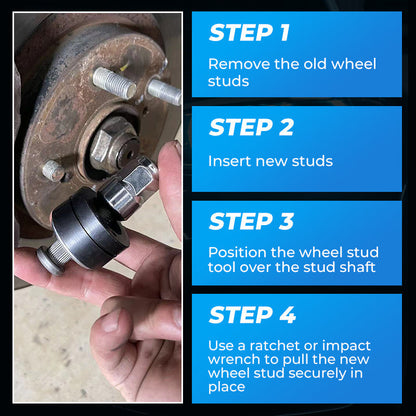 STEP 1

Remove the old wheel studs

STEP 2

Insert new studs

STEP 3

Position the wheel stud tool over the stud shaft

STEP 4

Use a ratchet or impact wrench to pull the new wheel stud securely in place