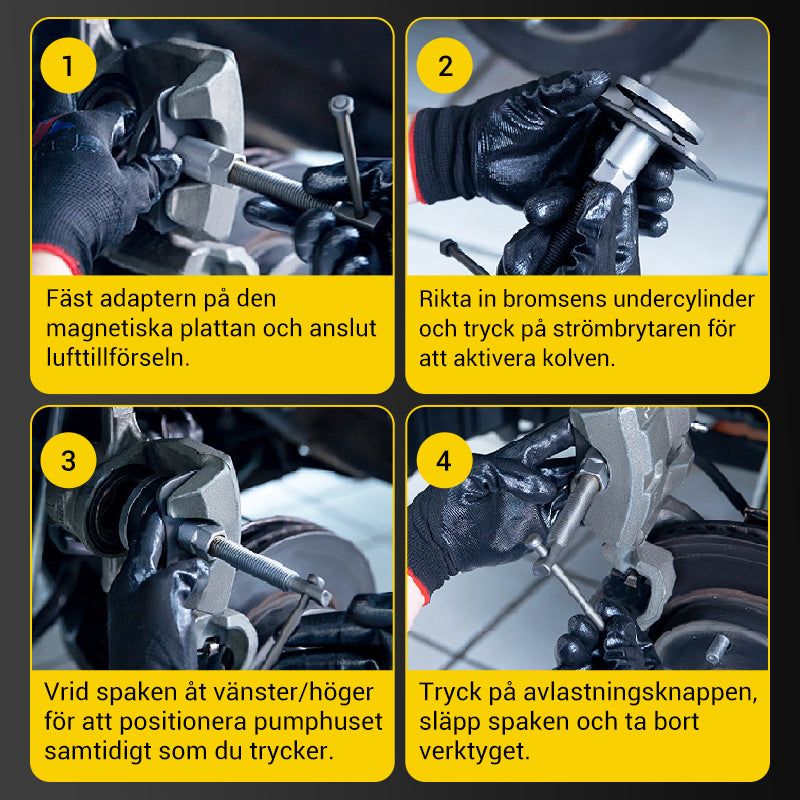 1

Fäst adaptern på den magnetiska plattan och anslut lufttillförseln.

2

Rikta in bromsens undercylinder och tryck på strömbrytaren för att aktivera kolven.

3

Vrid spaken åt vänster/höger för att positionera pumphuset samtidigt som du trycker.

4

Tryck på avlastningsknappen, släpp spaken och ta bort verktyget.